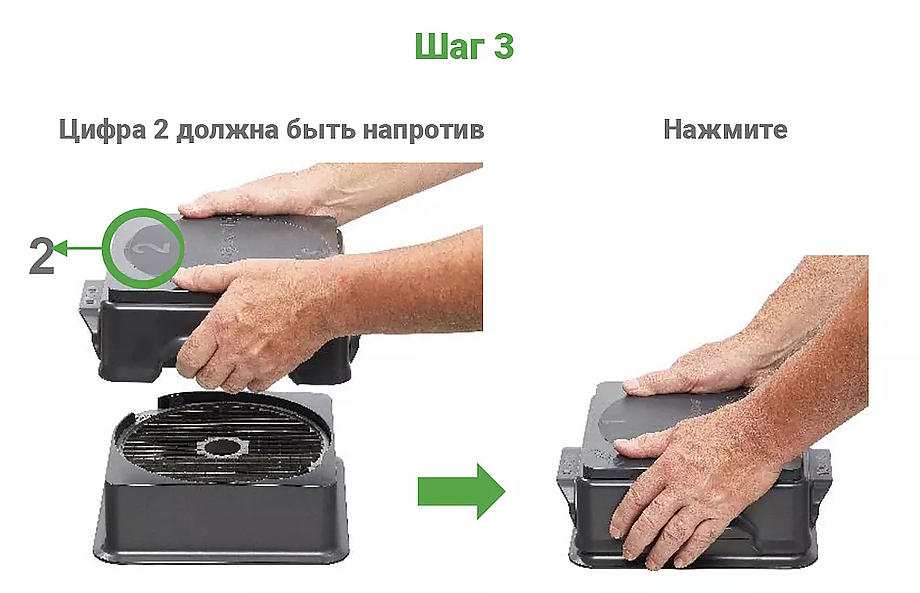 Шаг 3

Цифра 2 должна быть напротив

Нажмите

2

2